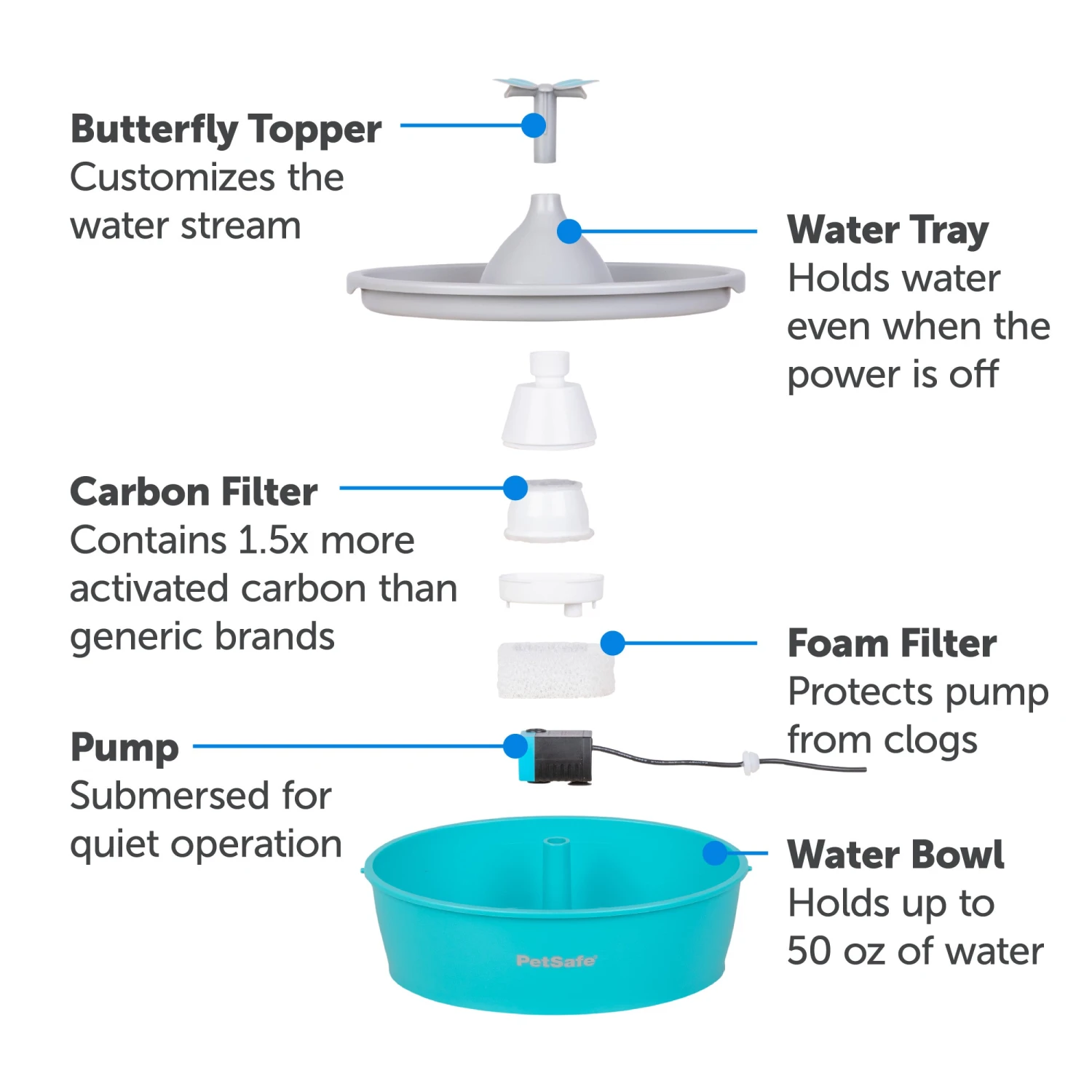 Butterfly Topper
Customizes the water stream

Water Tray
Holds water even when the power is off

Carbon Filter
Contains 1.5x more activated carbon than generic brands

Foam Filter
Protects pump from clogs

Pump
Submersed for quiet operation

Water Bowl
Holds up to 50 oz of water

PetSafe