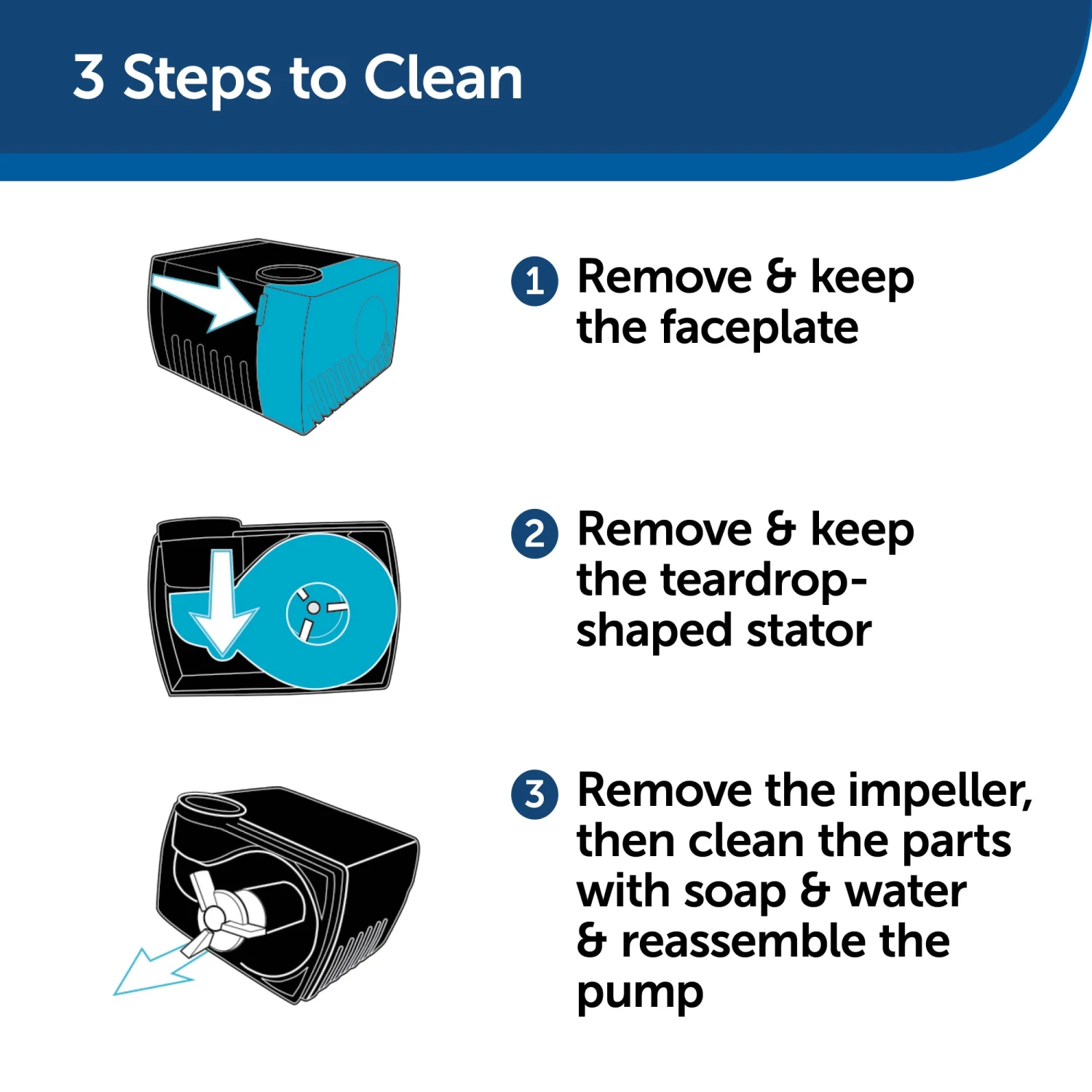 3 Steps to Clean

1 Remove & keep the faceplate

2 Remove & keep the teardrop-shaped stator

3 Remove the impeller, then clean the parts with soap & water & reassemble the pump