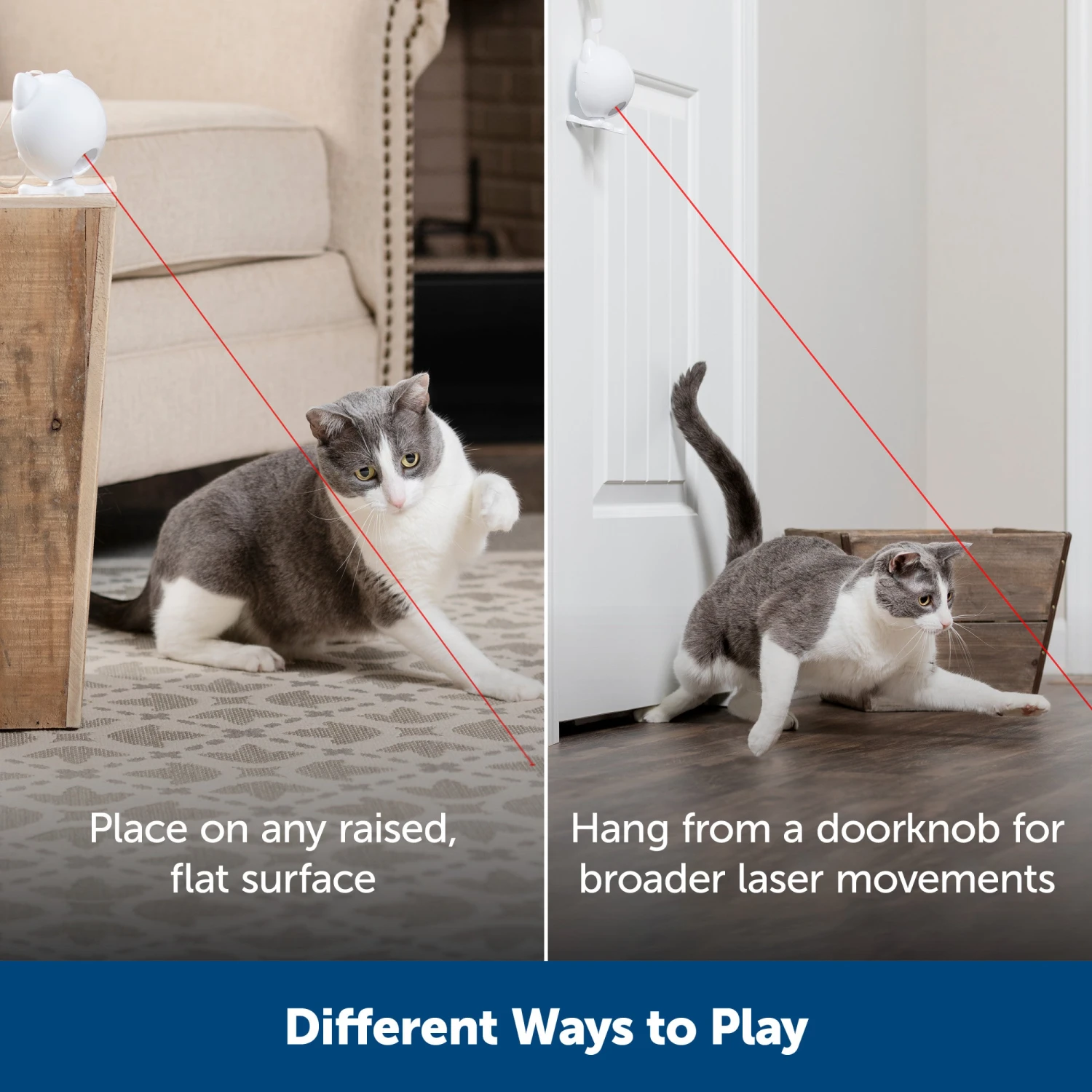 Place on any raised, flat surface

Hang from a doorknob for broader laser movements

Different Ways to Play