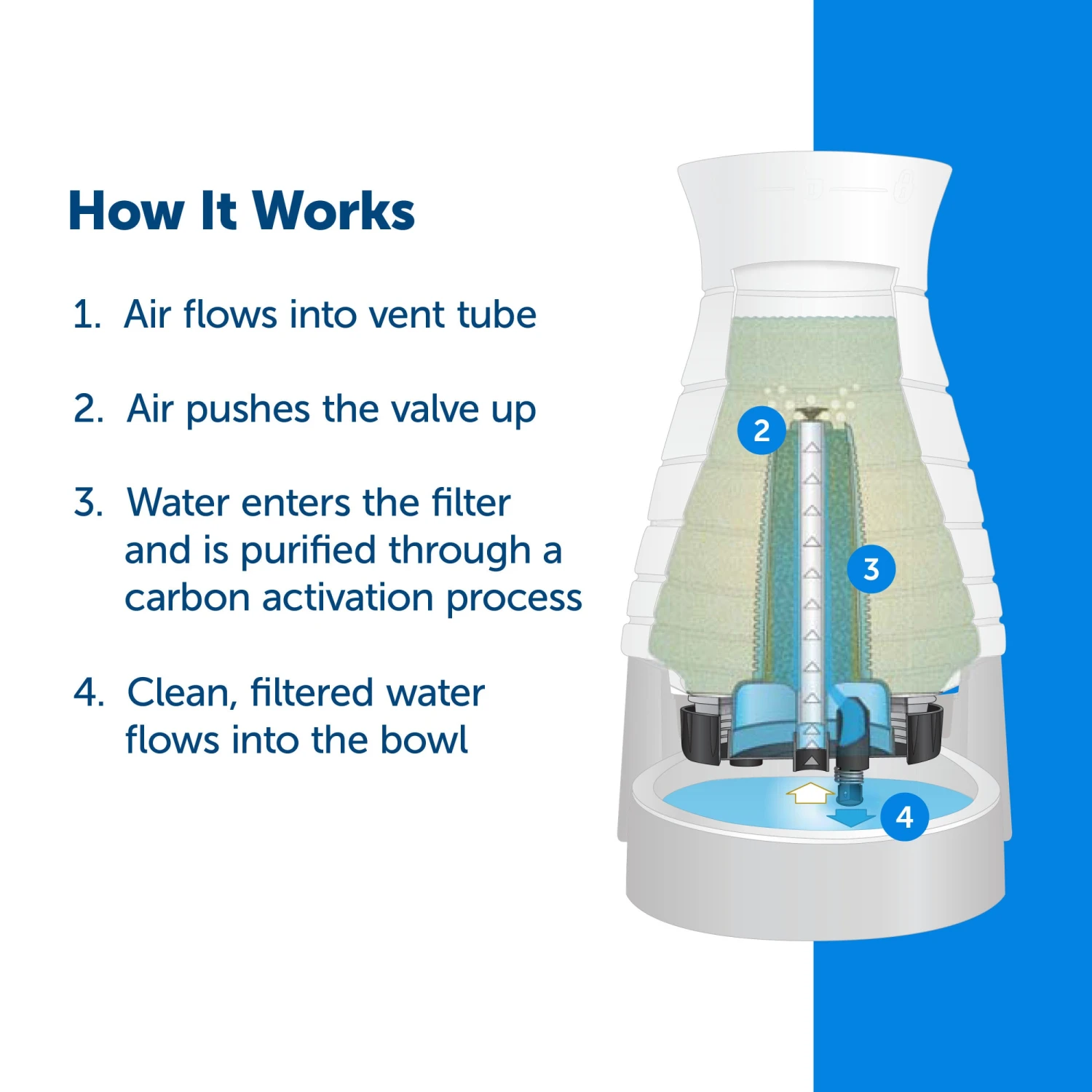 How It Works

1. Air flows into vent tube

2. Air pushes the valve up

3. Water enters the filter and is purified through a carbon activation process

4. Clean, filtered water flows into the bowl

2

3

4